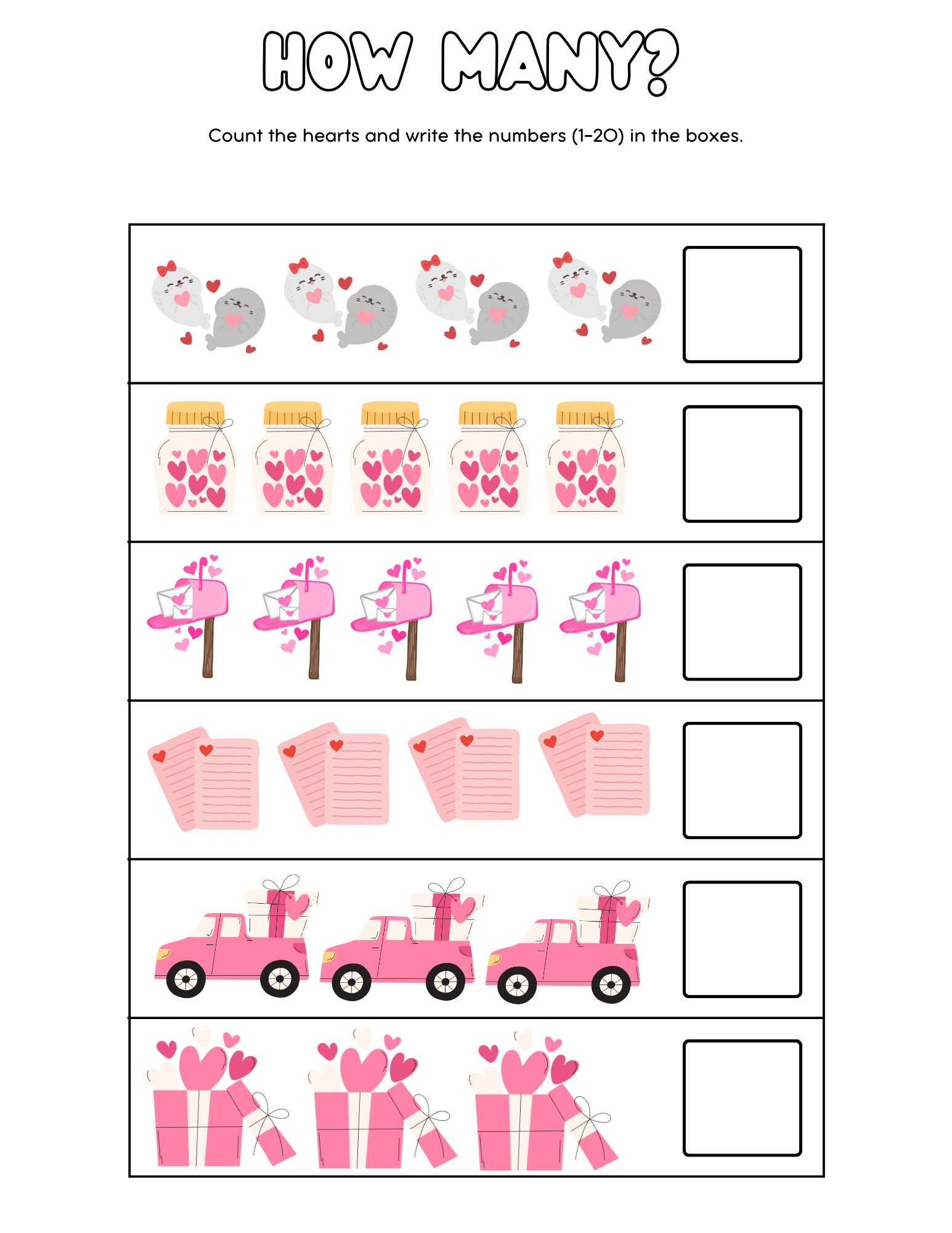 HOW MANY?

Count the hearts and write the numbers (1-20) in the boxes.