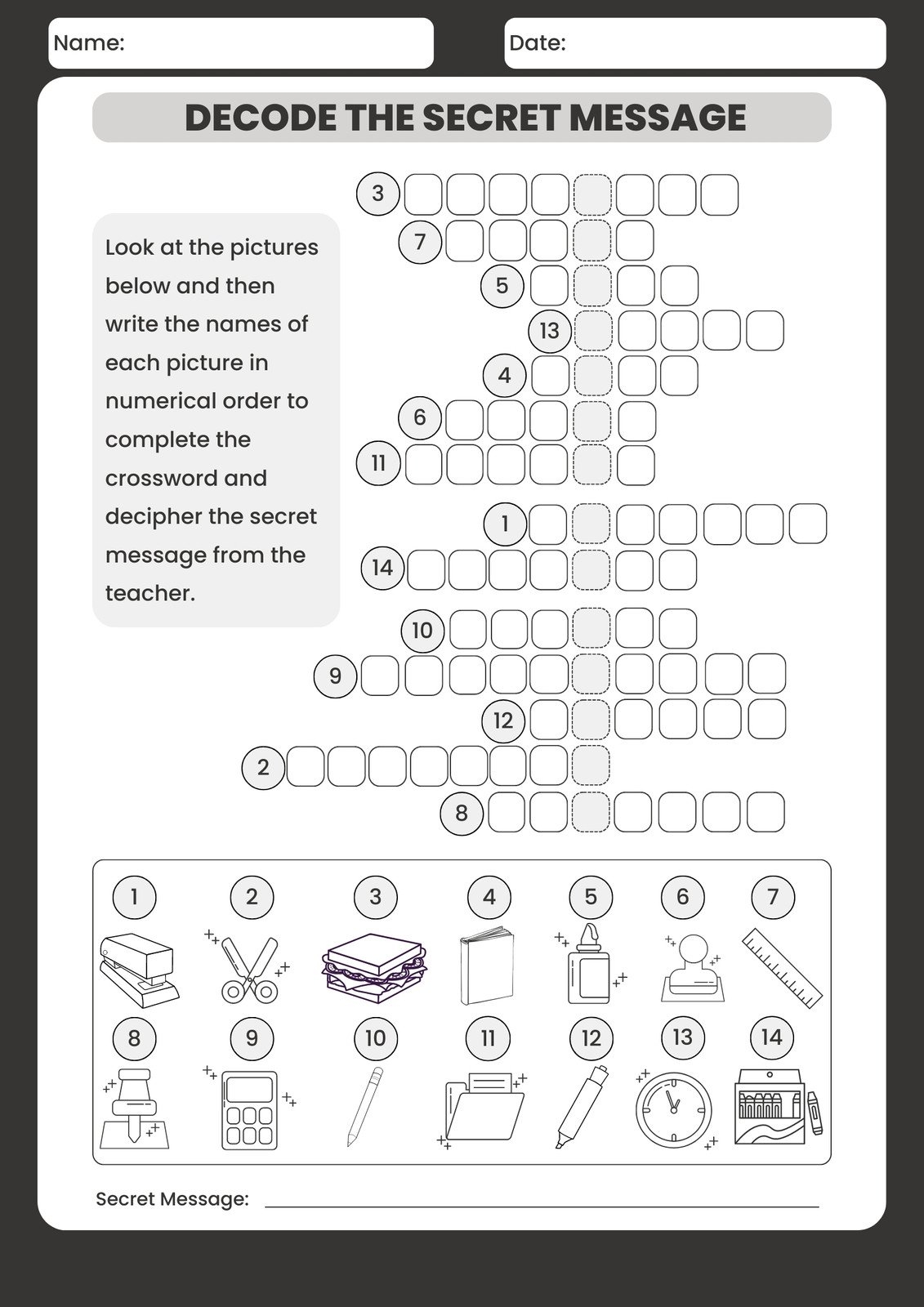 Name:

Date:

DECODE THE SECRET MESSAGE

Look at the pictures below and then write the names of each picture in numerical order to complete the crossword and decipher the secret message from the teacher.

3
7
5
13
4
6
11
1
14
10
9
12
2
8

1 2 3 4 5 6 7
8 9 10 11 12 13 14

Secret Message: