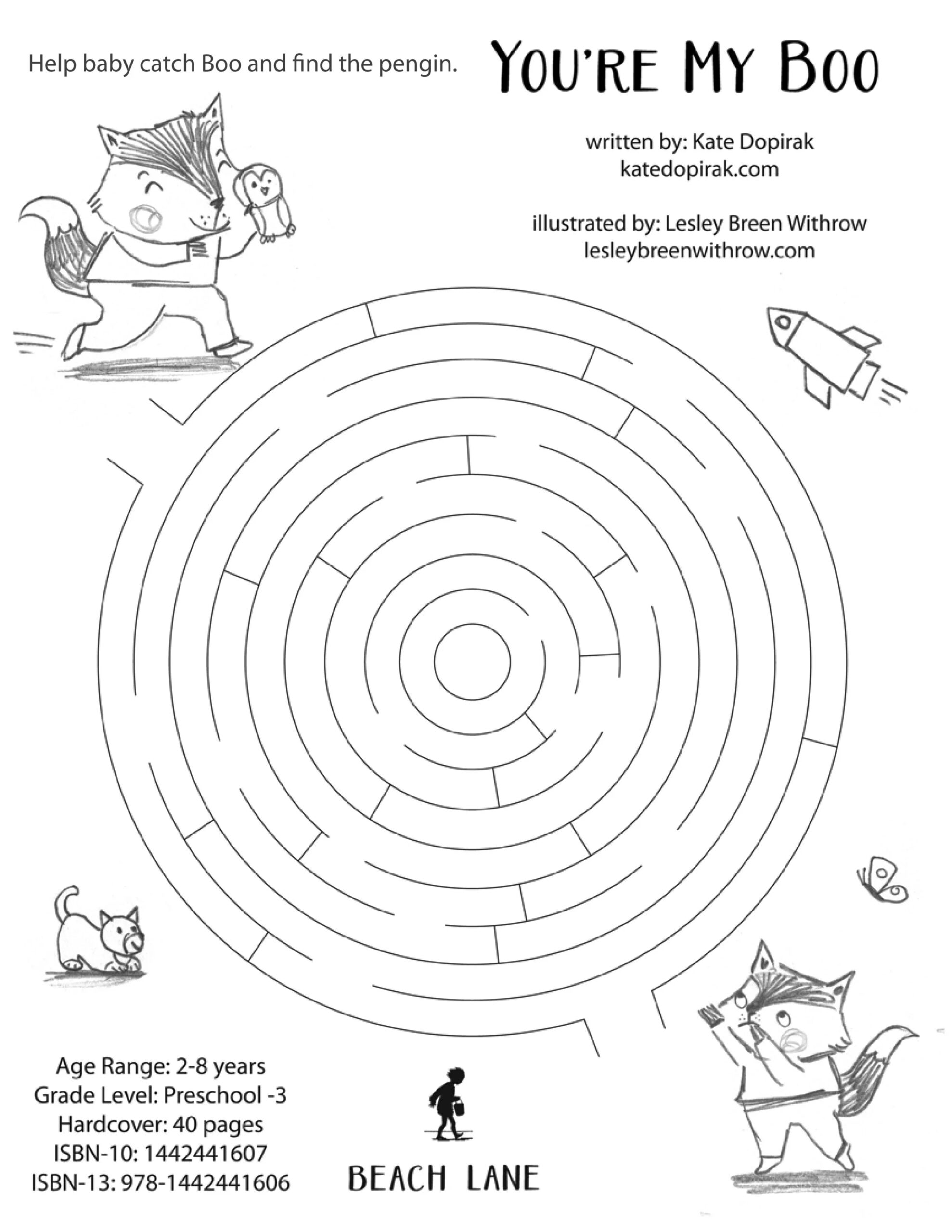 Help baby catch Boo and find the pengin.

YOU'RE MY BOO

written by: Kate Dopirak
katedopirak.com

illustrated by: Lesley Breen Withrow
lesleybreenwithrow.com

Age Range: 2-8 years
Grade Level: Preschool -3
Hardcover: 40 pages
ISBN-10: 1442441607
ISBN-13: 978-1442441606

BEACH LANE