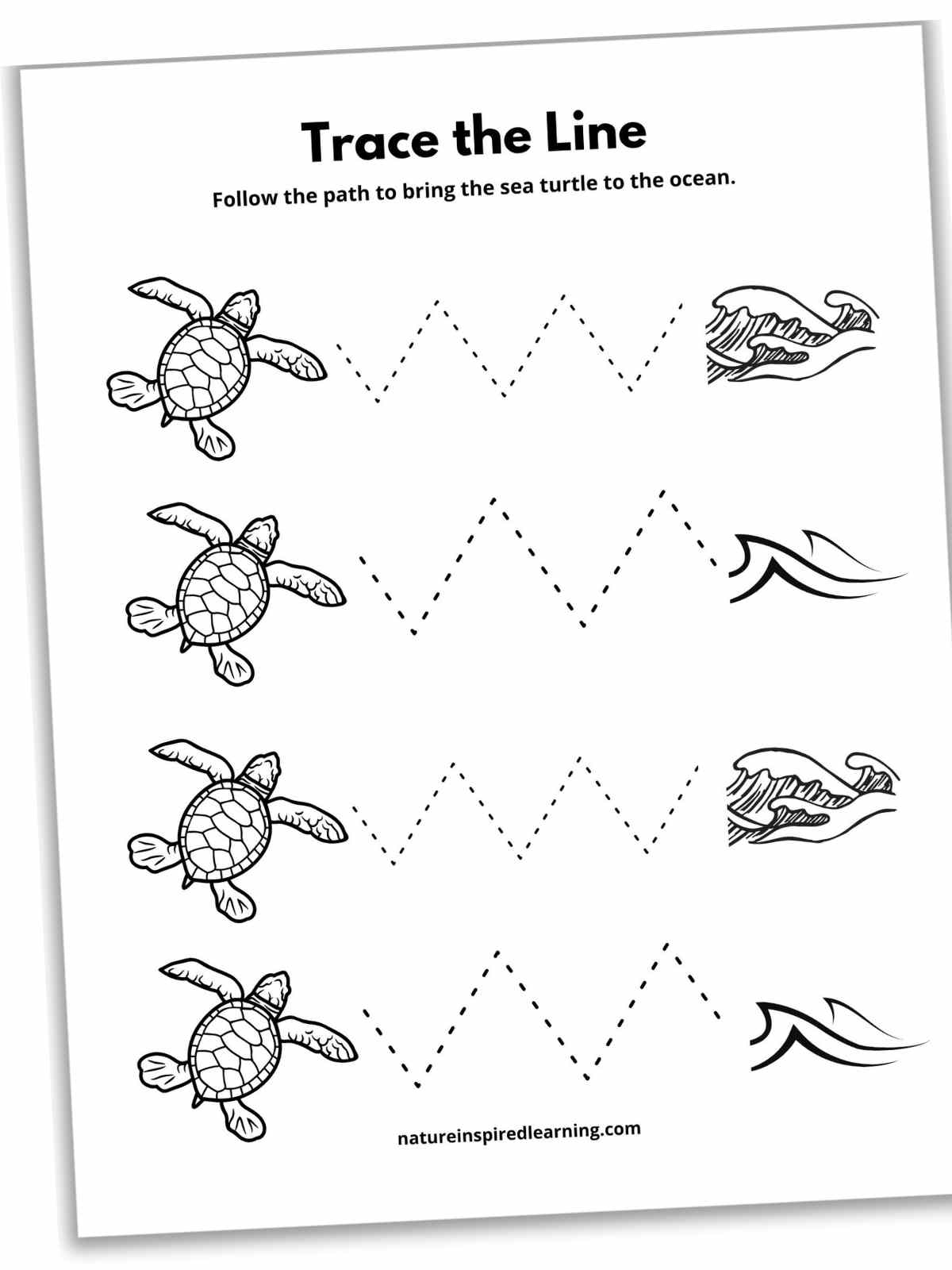 Trace the Line

Follow the path to bring the sea turtle to the ocean.

natureinspiredlearning.com